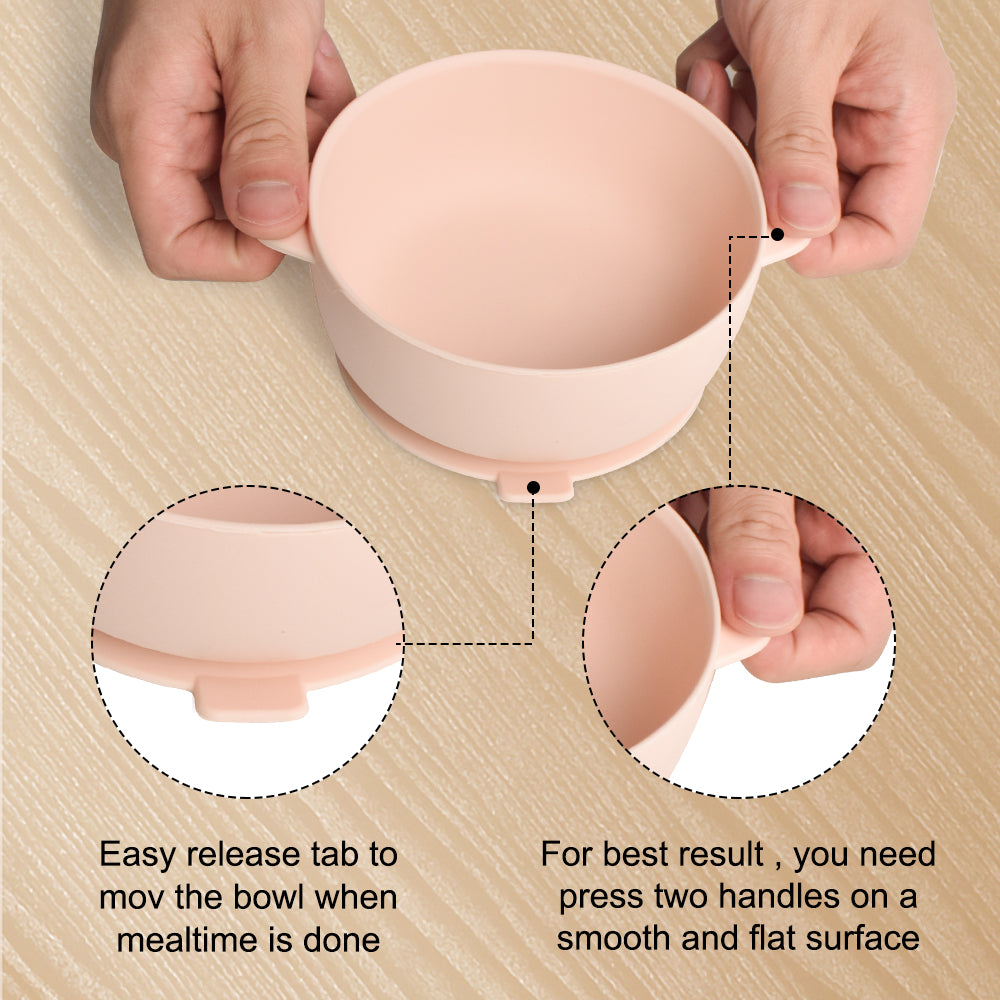 Easy release tab to mov the bowl when mealtime is done

For best result , you need press two handles on a smooth and flat surface